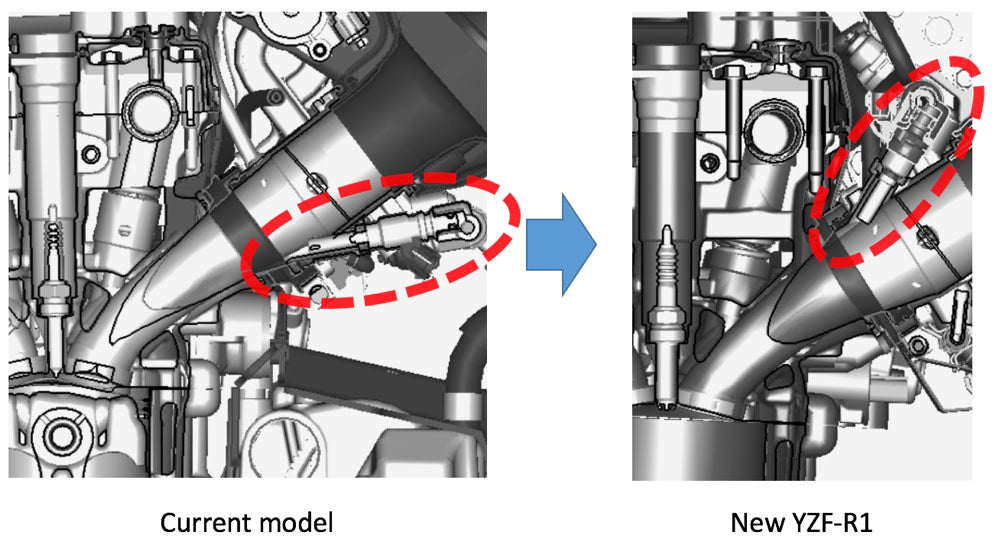 Current model

New YZF-R1